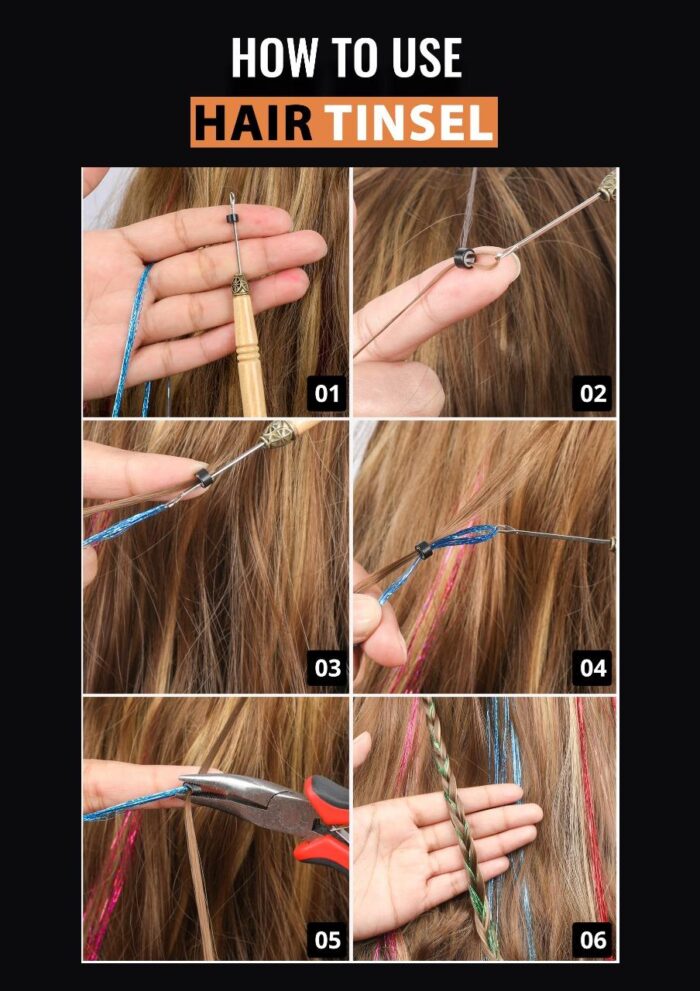 HOW TO USE
HAIR TINSEL

01

02

03

04

05

06